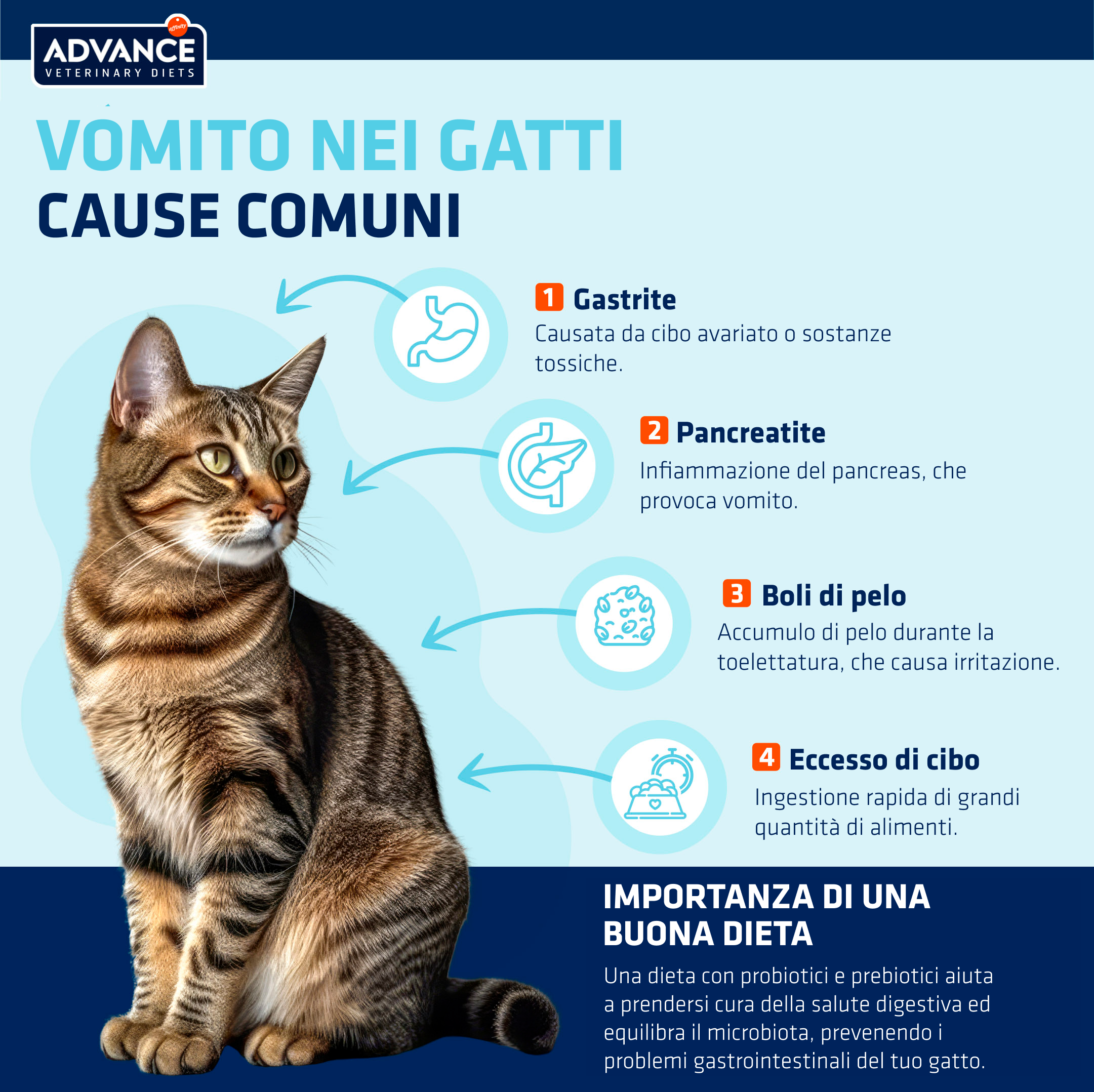 affinity
ADVANCE
VETERINARY DIETS

VOMITO NEI GATTI
CAUSE COMUNI

1 Gastrite
Causata da cibo avariato o sostanze tossiche.

2 Pancreatite
Infiammazione del pancreas, che provoca vomito.

3 Boli di pelo
Accumulo di pelo durante la toelettatura, che causa irritazione.

4 Eccesso di cibo
Ingestione rapida di grandi quantità di alimenti.

IMPORTANZA DI UNA BUONA DIETA
Una dieta con probiotici e prebiotici aiuta a prendersi cura della salute digestiva ed equilibra il microbiota, prevenendo i problemi gastrointestinali del tuo gatto.