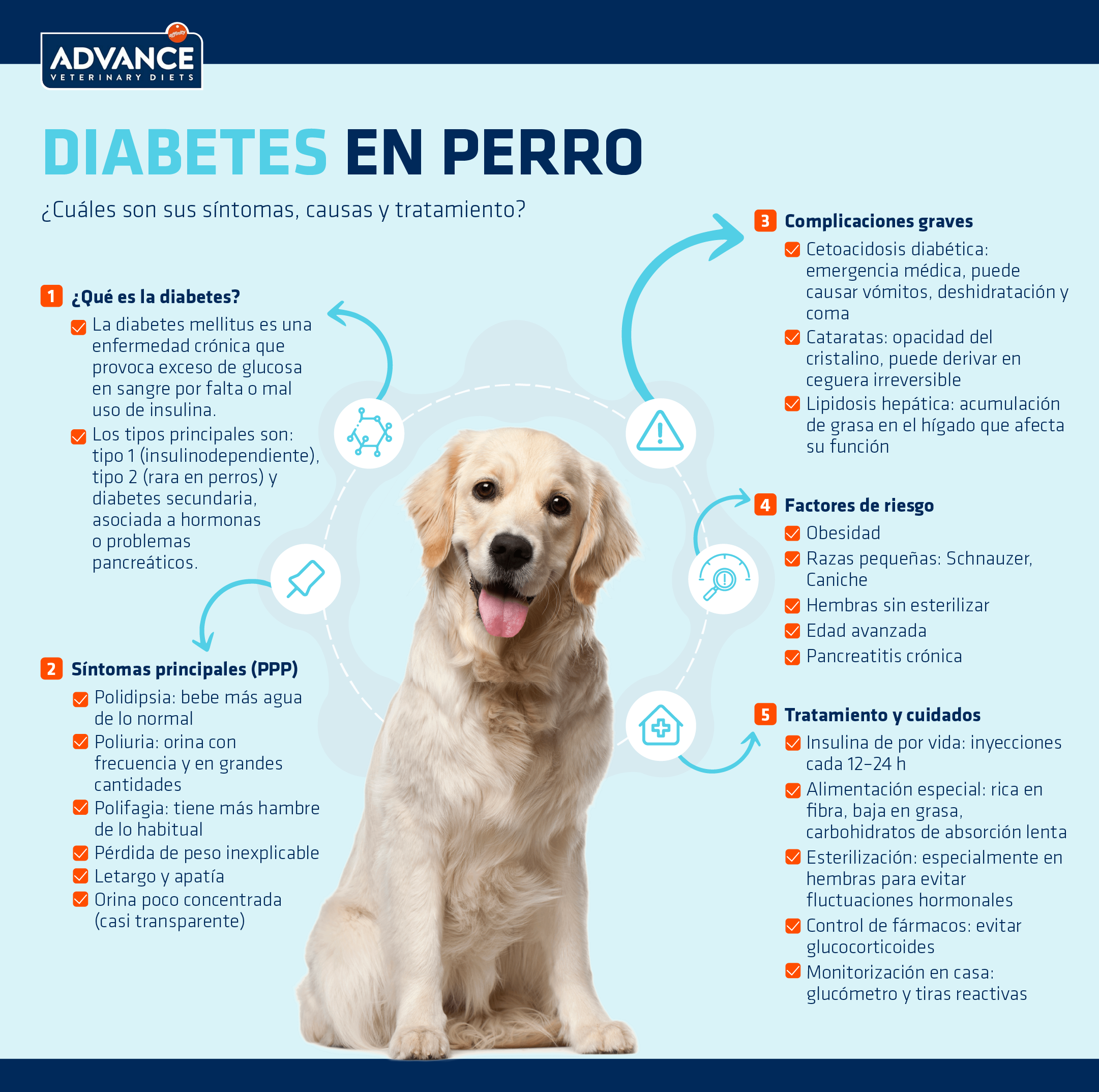 affinity
ADVANCE
VETERINARY DIETS

DIABETES EN PERRO

¿Cuáles son sus síntomas, causas y tratamiento?

1 ¿Qué es la diabetes?

La diabetes mellitus es una enfermedad crónica que provoca exceso de glucosa en sangre por falta o mal uso de insulina.

Los tipos principales son: tipo 1 (insulinodependiente), tipo 2 (rara en perros) y diabetes secundaria, asociada a hormonas o problemas pancreáticos.

2 Síntomas principales (PPP)

Polidipsia: bebe más agua de lo normal

Poliuria: orina con frecuencia y en grandes cantidades

Polifagia: tiene más hambre de lo habitual

Pérdida de peso inexplicable

Letargo y apatía

Orina poco concentrada (casi transparente)

3 Complicaciones graves

Cetoacidosis diabética: emergencia médica, puede causar vómitos, deshidratación y coma

Cataratas: opacidad del cristalino, puede derivar en ceguera irreversible

Lipidosis hepática: acumulación de grasa en el hígado que afecta su función

4 Factores de riesgo

Obesidad

Razas pequeñas: Schnauzer, Caniche

Hembras sin esterilizar

Edad avanzada

Pancreatitis crónica

5 Tratamiento y cuidados

Insulina de por vida: inyecciones cada 12–24 h

Alimentación especial: rica en fibra, baja en grasa, carbohidratos de absorción lenta

Esterilización: especialmente en hembras para evitar fluctuaciones hormonales

Control de fármacos: evitar glucocorticoides

Monitorización en casa: glucómetro y tiras reactivas